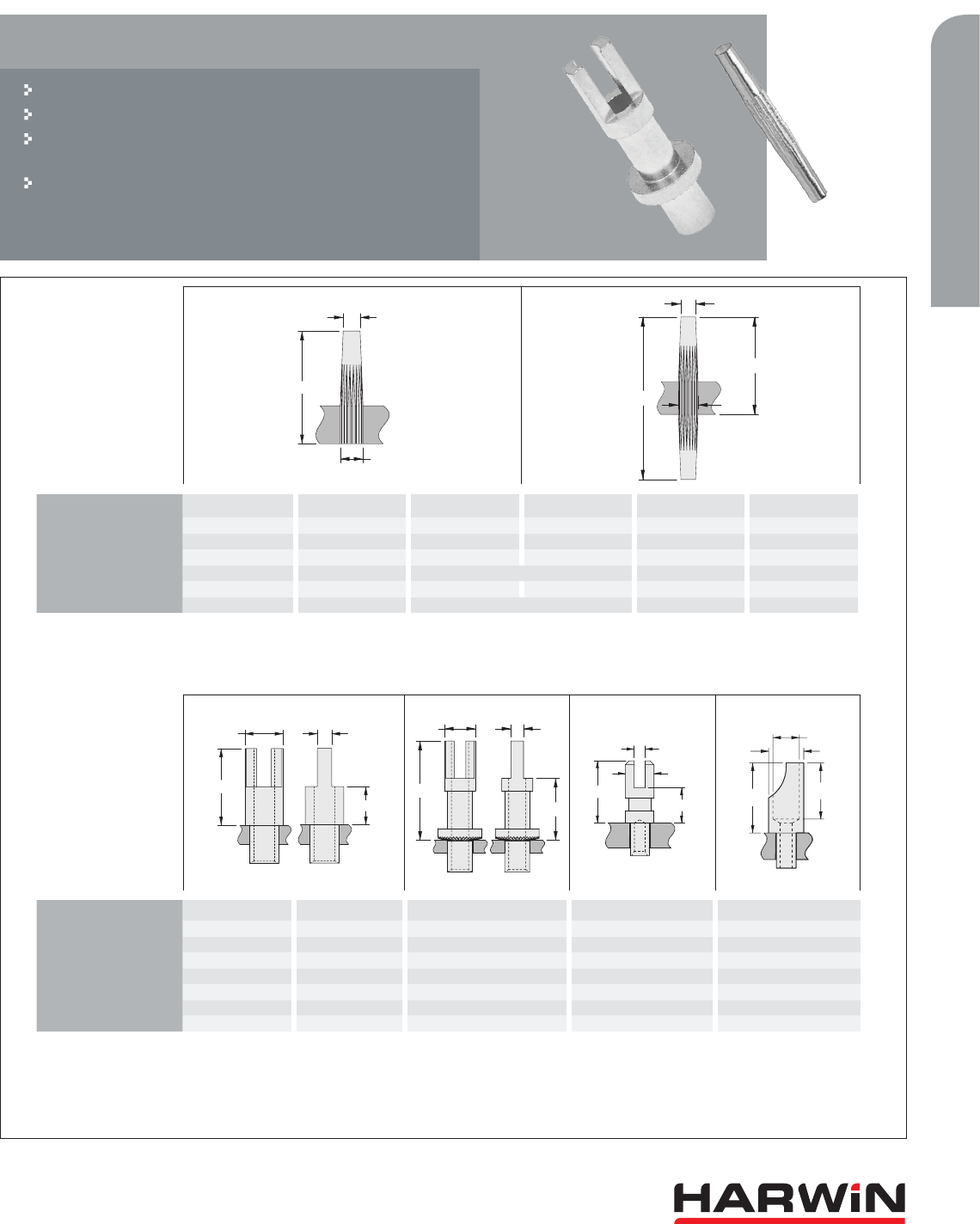 HARWiN