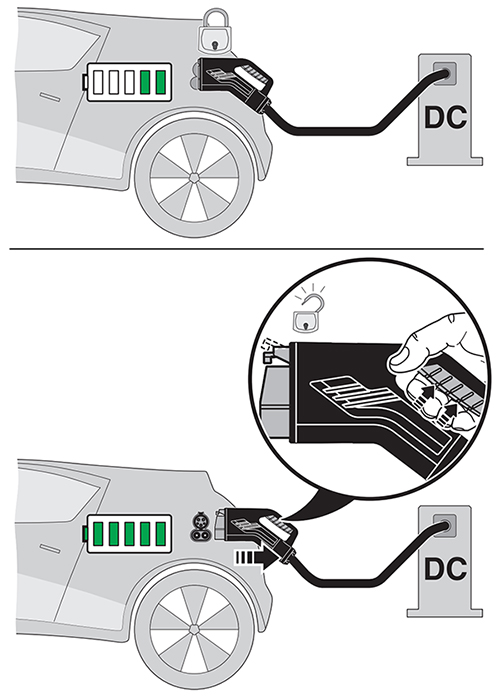 DC

DC